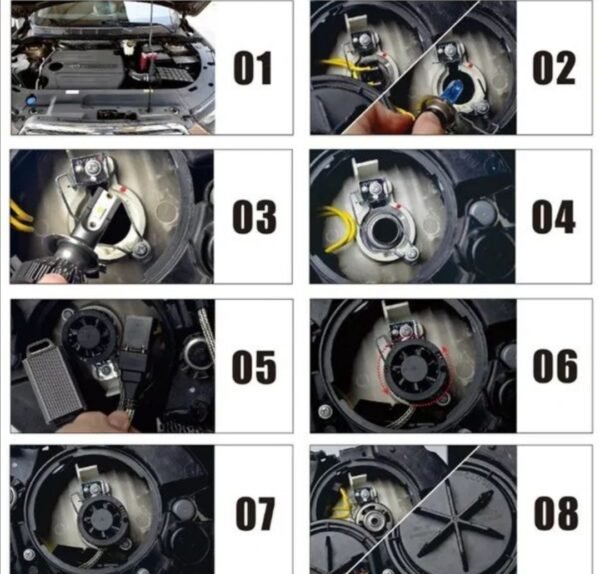 01

02

03

04

05

06

07

08