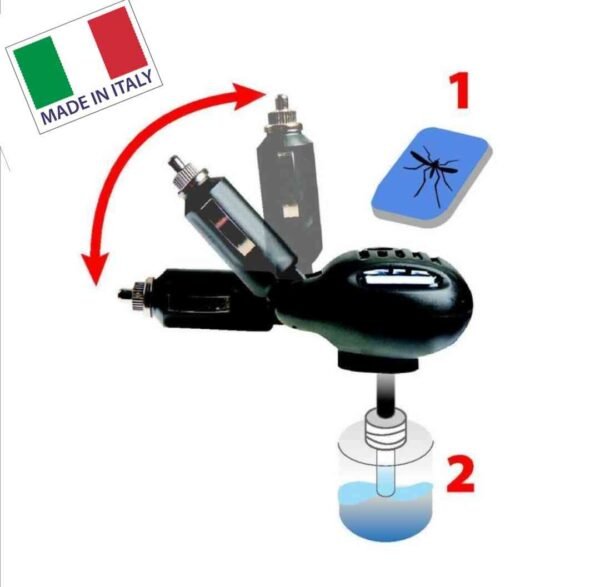 MADE IN ITALY

1

2