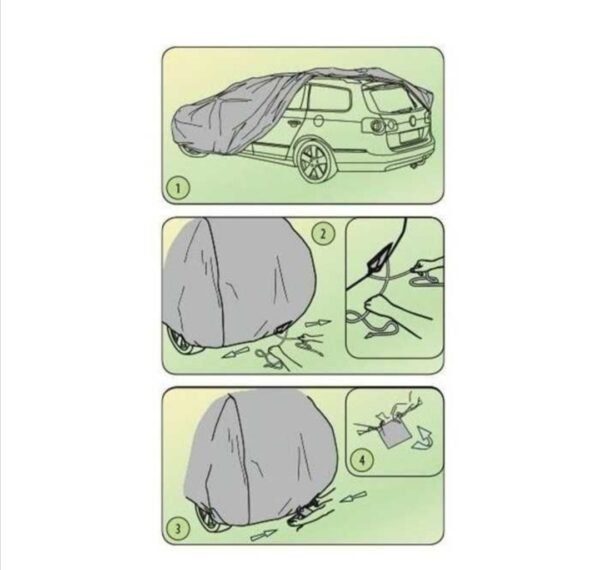 1

2

3

4