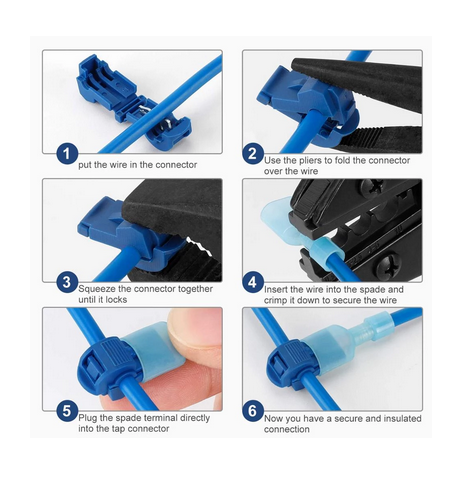 1
put the wire in the connector

2
Use the pliers to fold the connector over the wire

3
Squeeze the connector together until it locks

4
Insert the wire into the spade and crimp it down to secure the wire

5
Plug the spade terminal directly into the tap connector

6
Now you have a secure and insulated connection