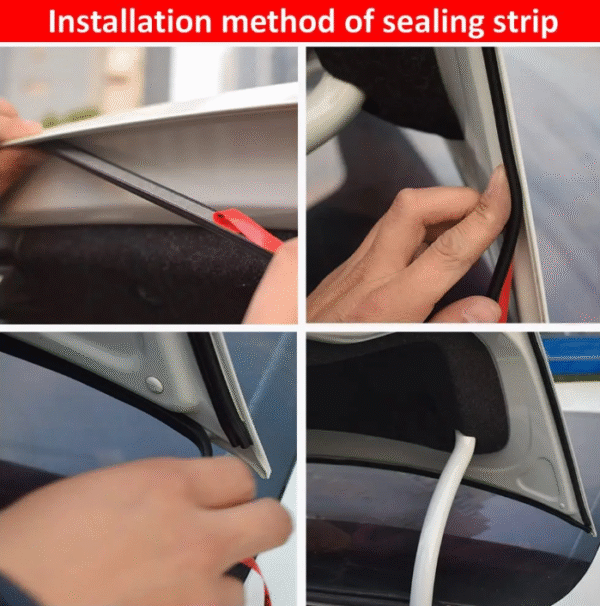 Installation method of sealing strip