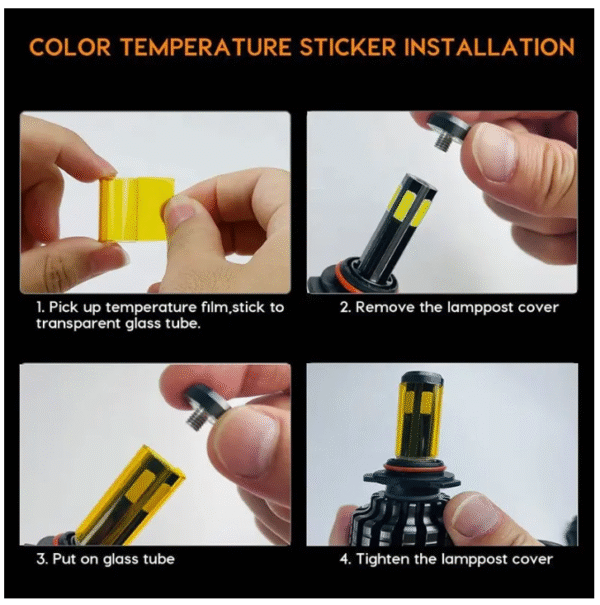 COLOR TEMPERATURE STICKER INSTALLATION

1. Pick up temperature film,stick to transparent glass tube.

2. Remove the lamppost cover

3. Put on glass tube

4. Tighten the lamppost cover