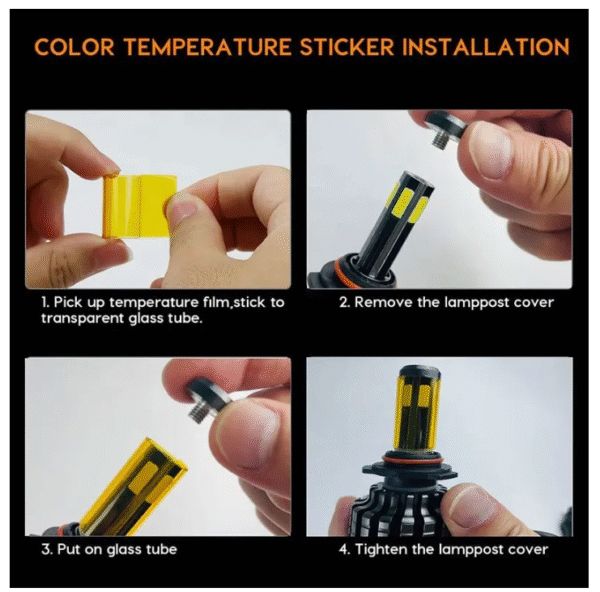 COLOR TEMPERATURE STICKER INSTALLATION

1. Pick up temperature film,stick to transparent glass tube.

2. Remove the lamppost cover

3. Put on glass tube

4. Tighten the lamppost cover