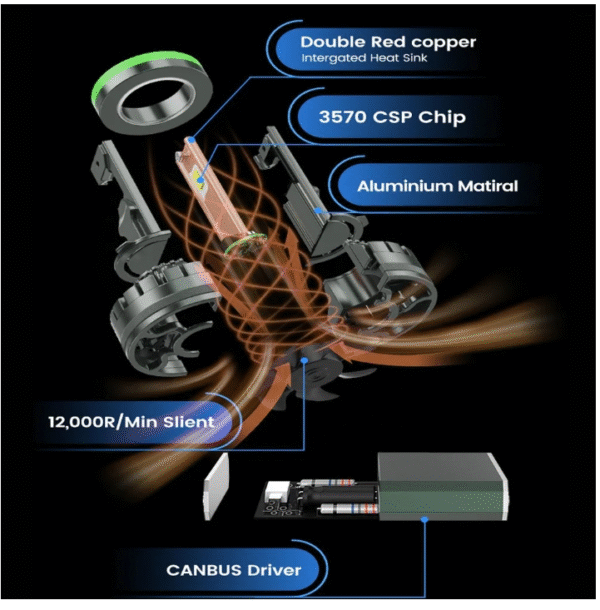 Double Red copper
Intergated Heat Sink

3570 CSP Chip

Aluminium Matiral

12,000R/Min Slient

CANBUS Driver