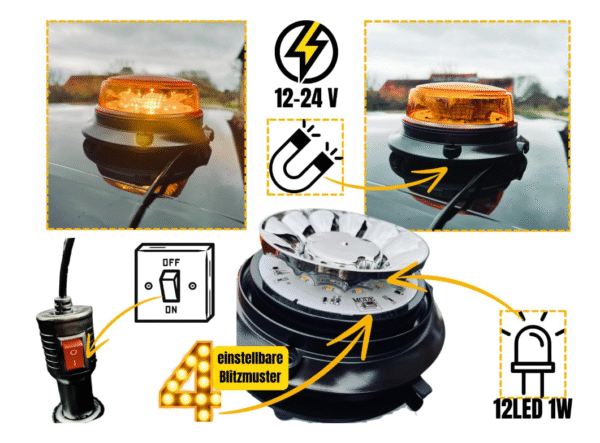 12-24 V

OFF
ON

MODE

4 einstellbare Blitzmuster

12LED 1W