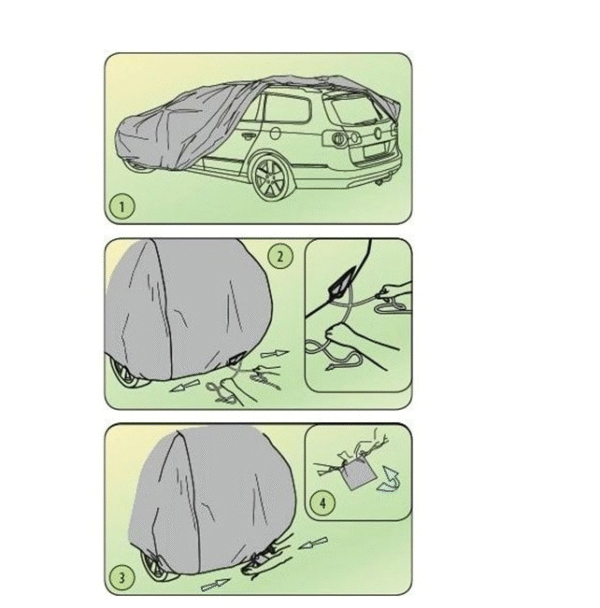 1

2

3

4