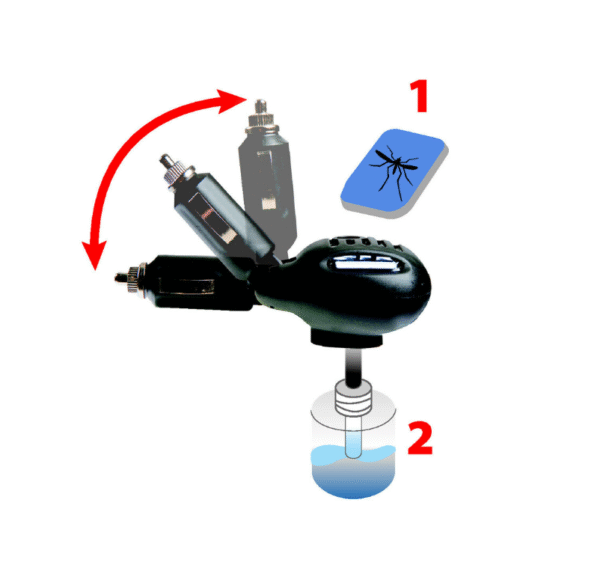 1

2