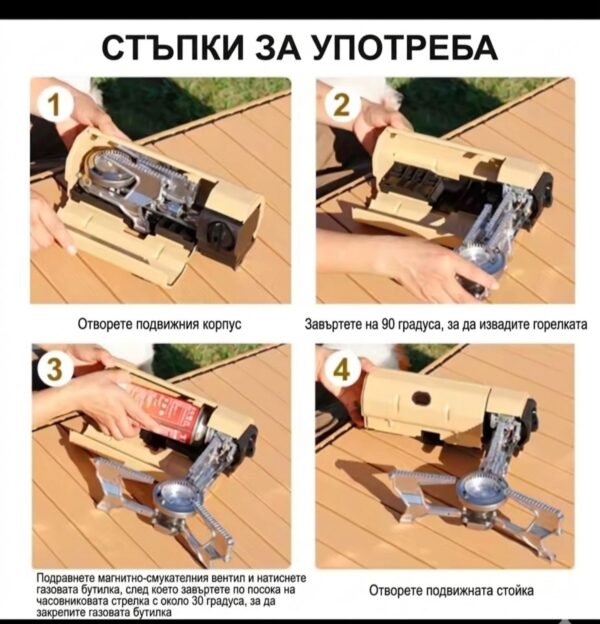 СТЪПКИ ЗА УПОТРЕБА

1

Отворете подвижния корпус

2

Завъртете на 90 градуса, за да извадите горелката

3

Подравнете магнитно-смукателния вентил и натиснете газовата бутилка, след което завъртете по посока на часовниковата стрелка с около 30 градуса, за да закрепите газовата бутилка

4

Отворете подвижната стойка